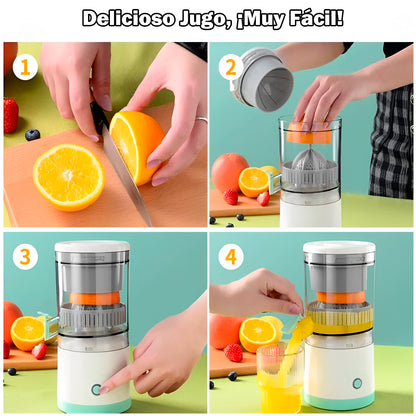 Delicioso Jugo, ¡Muy Fácil!

1

2

3

4